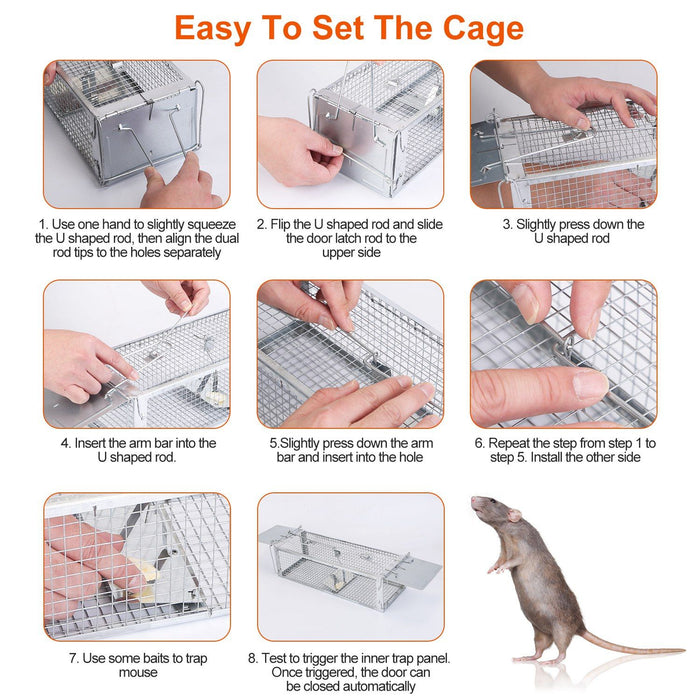 Easy To Set The Cage

1. Use one hand to slightly squeeze the U shaped rod, then align the dual rod tips to the holes separately

2. Flip the U shaped rod and slide the door latch rod to the upper side

3. Slightly press down the U shaped rod

4. Insert the arm bar into the U shaped rod.

5.Slightly press down the arm bar and insert into the hole

6. Repeat the step from step 1 to step 5. Install the other side

7. Use some baits to trap mouse

8. Test to trigger the inner trap panel. Once triggered, the door can be closed automatically